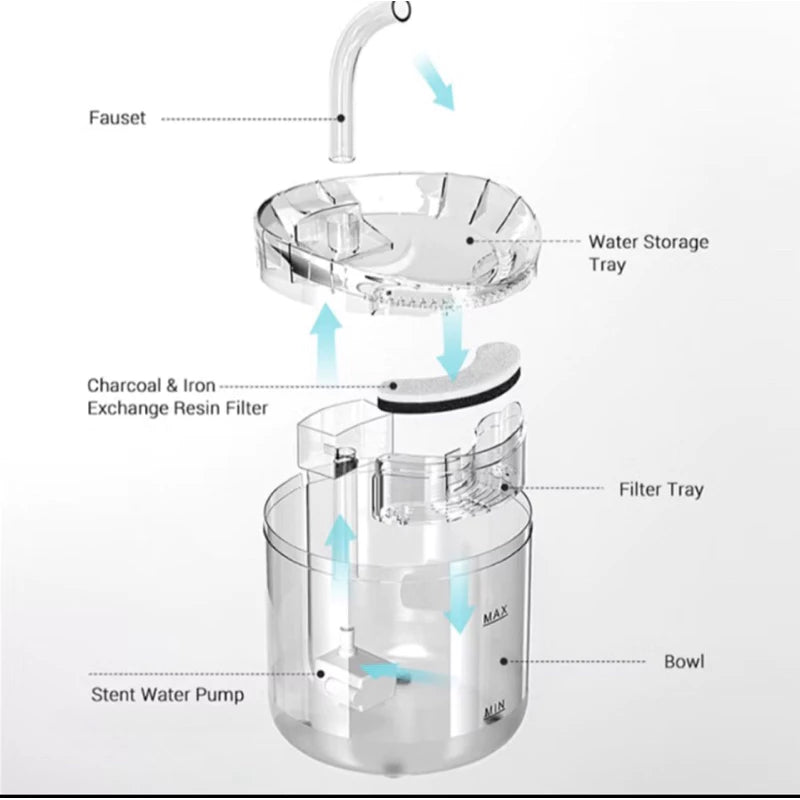 Fauset

Water Storage Tray

Charcoal & Iron Exchange Resin Filter

Filter Tray

MAX

Bowl

Stent Water Pump

MIN